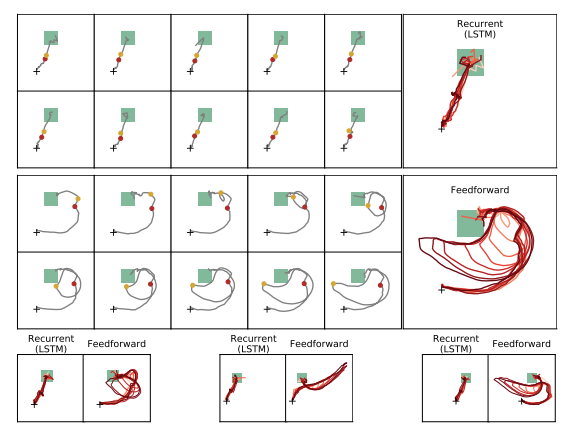 Recurrent (LSTM)

Feedforward

Recurrent (LSTM)

Feedforward

Recurrent (LSTM)

Feedforward

Recurrent (LSTM)

Feedforward